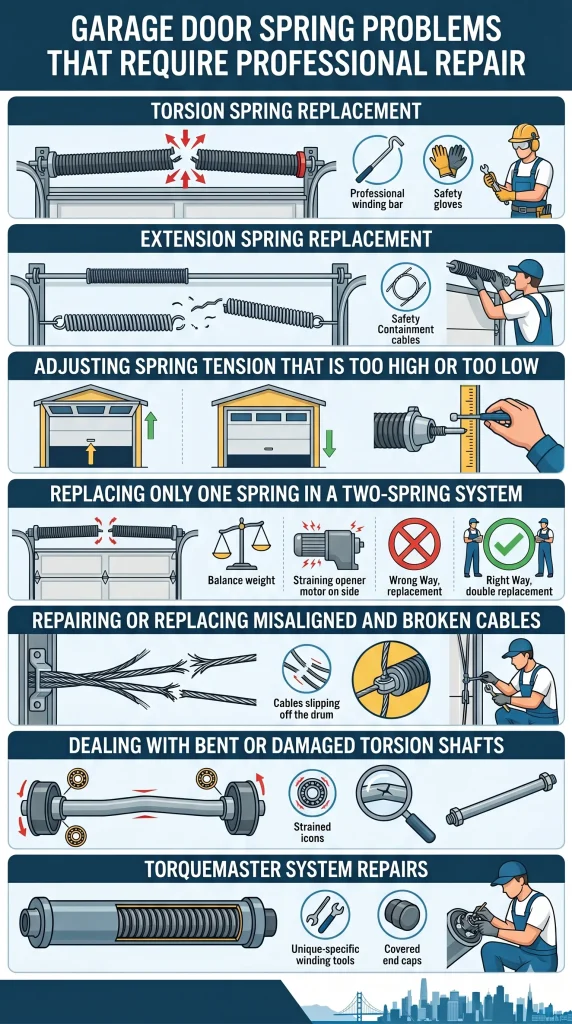 GARAGE DOOR SPRING PROBLEMS THAT REQUIRE PROFESSIONAL REPAIR

TORSION SPRING REPLACEMENT

Professional winding bar

Safety gloves

EXTENSION SPRING REPLACEMENT

Safety Containment cables

ADJUSTING SPRING TENSION THAT IS TOO HIGH OR TOO LOW

REPLACING ONLY ONE SPRING IN A TWO-SPRING SYSTEM

Balance weight

Straining opener motor on side

Wrong Way, replacement

Right Way, double replacement

REPAIRING OR REPLACING MISALIGNED AND BROKEN CABLES

Cables slipping off the drum

DEALING WITH BENT OR DAMAGED TORSION SHAFTS

Strained icons

TORQUEMASTER SYSTEM REPAIRS

Unique-specific winding tools

Covered end caps